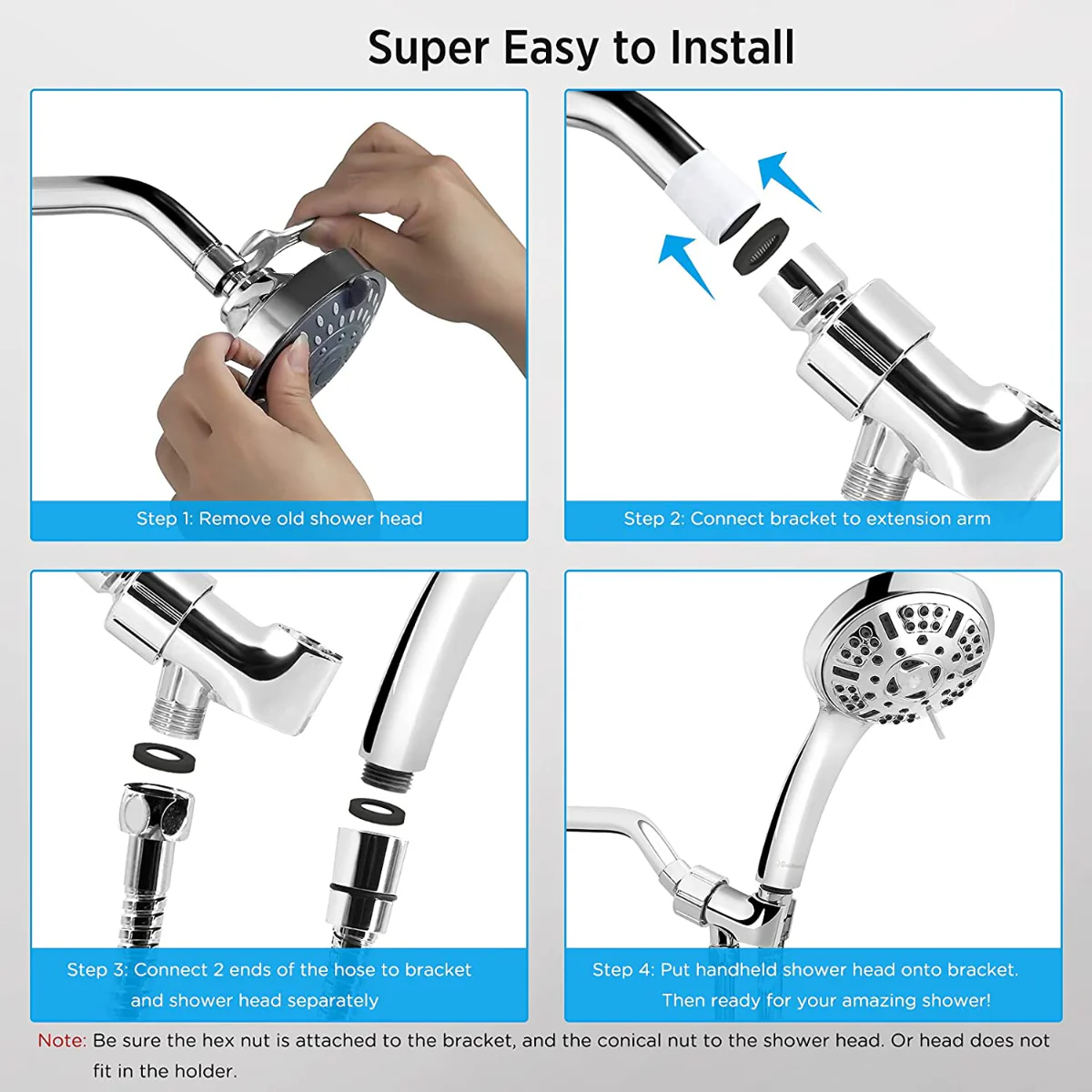 Super Easy to Install

Step 1: Remove old shower head

Step 2: Connect bracket to extension arm

Step 3: Connect 2 ends of the hose to bracket and shower head separately

Step 4: Put handheld shower head onto bracket. Then ready for your amazing shower!

Note: Be sure the hex nut is attached to the bracket, and the conical nut to the shower head. Or head does not fit in the holder.